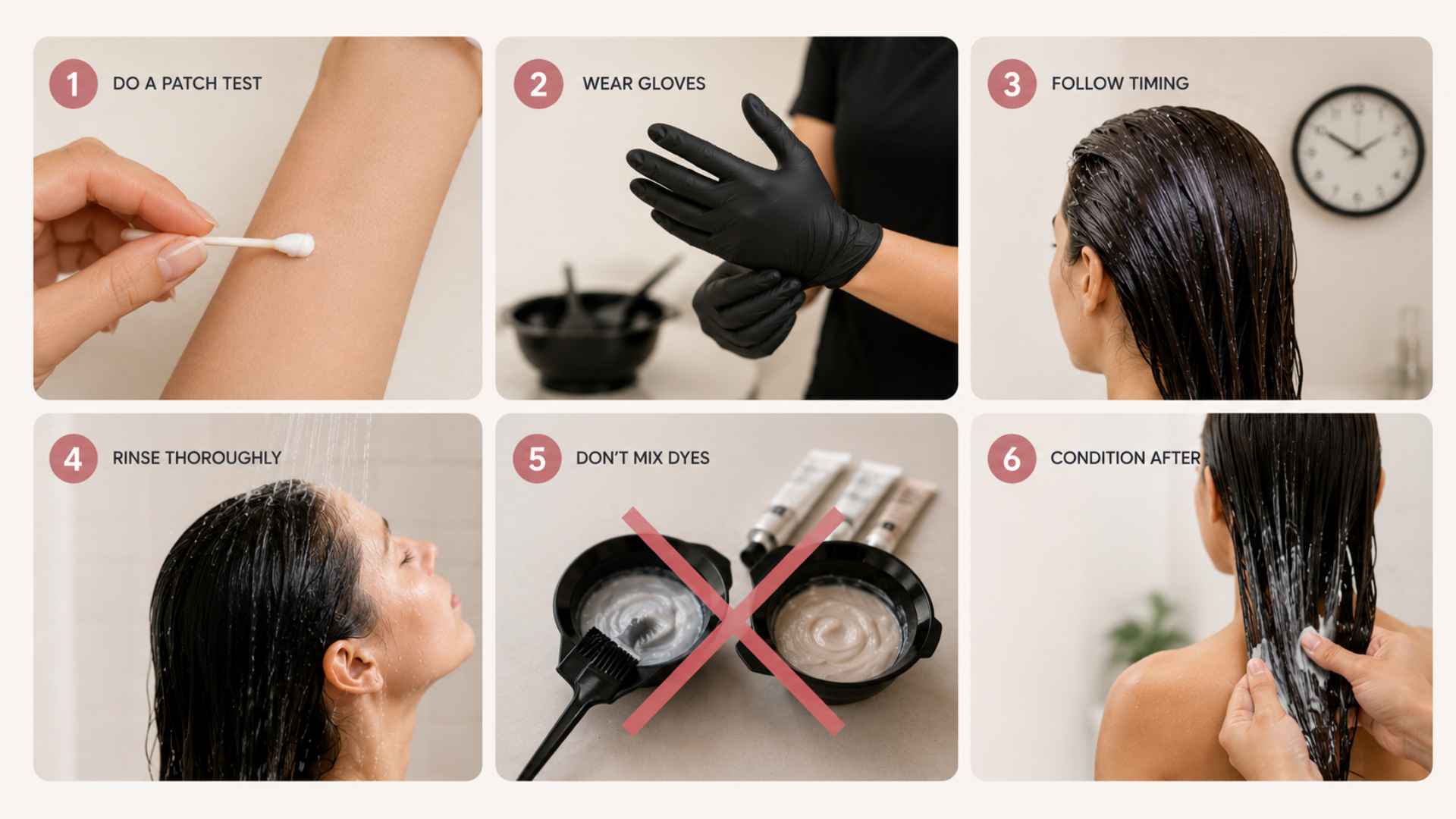 1 DO A PATCH TEST

2 WEAR GLOVES

3 FOLLOW TIMING

4 RINSE THOROUGHLY

5 DON'T MIX DYES

6 CONDITION AFTER